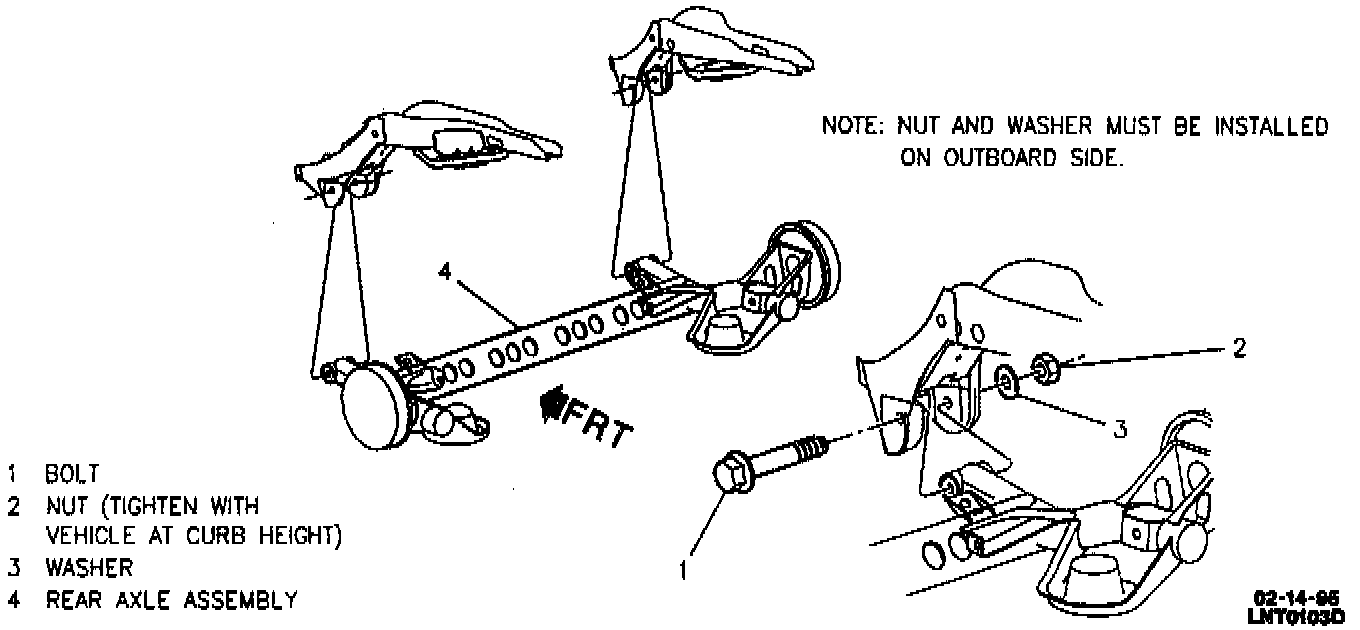 NOTE: NUT AND WASHER MUST BE INSTALLED ON OUTBOARD SIDE.

4

FRT

2

3

1

1 BOLT
2 NUT (TIGHTEN WITH VEHICLE AT CURB HEIGHT)
3 WASHER
4 REAR AXLE ASSEMBLY

02-14-95
LNT0103D