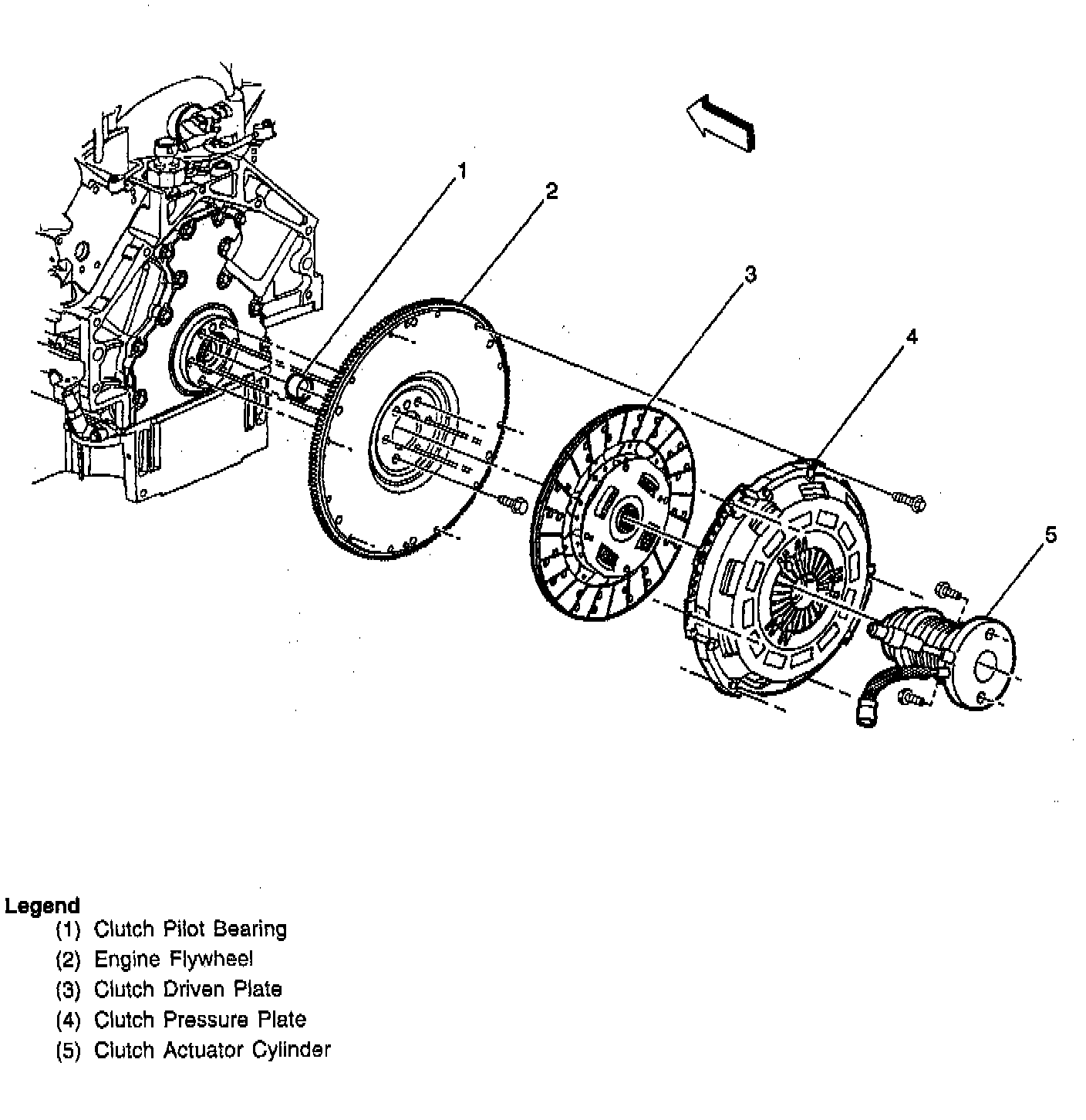 1
2
3
4
5

Legend
(1) Clutch Pilot Bearing
(2) Engine Flywheel
(3) Clutch Driven Plate
(4) Clutch Pressure Plate
(5) Clutch Actuator Cylinder