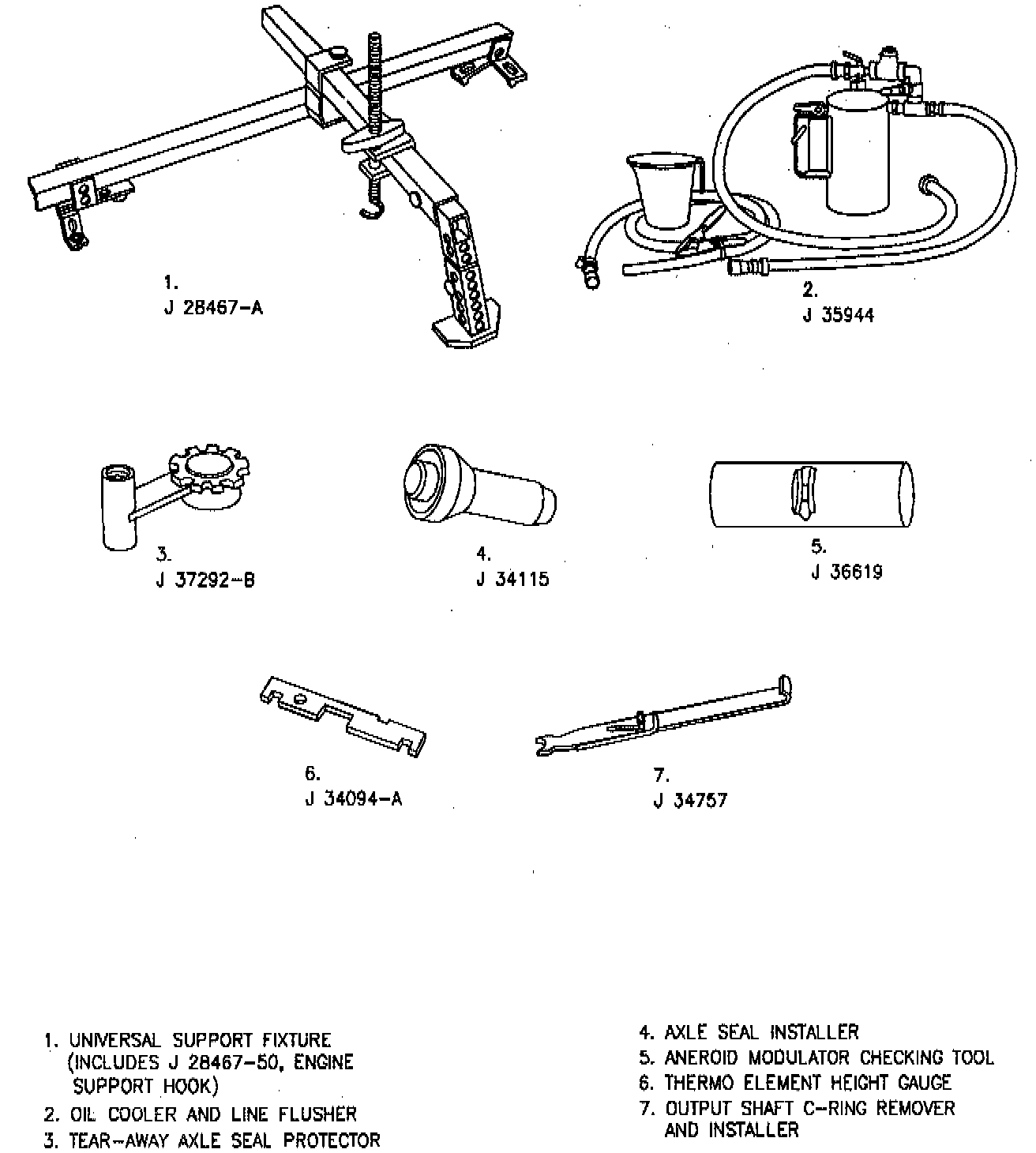 1.
J 28467-A

2.
J 35944

3.
J 37292-B

4.
J 34115

5.
J 36619

6.
J 34094-A

7.
J 34757

1. UNIVERSAL SUPPORT FIXTURE (INCLUDES J 28467-50, ENGINE SUPPORT HOOK)
2. OIL COOLER AND LINE FLUSHER
3. TEAR-AWAY AXLE SEAL PROTECTOR

4. AXLE SEAL INSTALLER
5. ANEROID MODULATOR CHECKING TOOL
6. THERMO ELEMENT HEIGHT GAUGE
7. OUTPUT SHAFT C-RING REMOVER AND INSTALLER