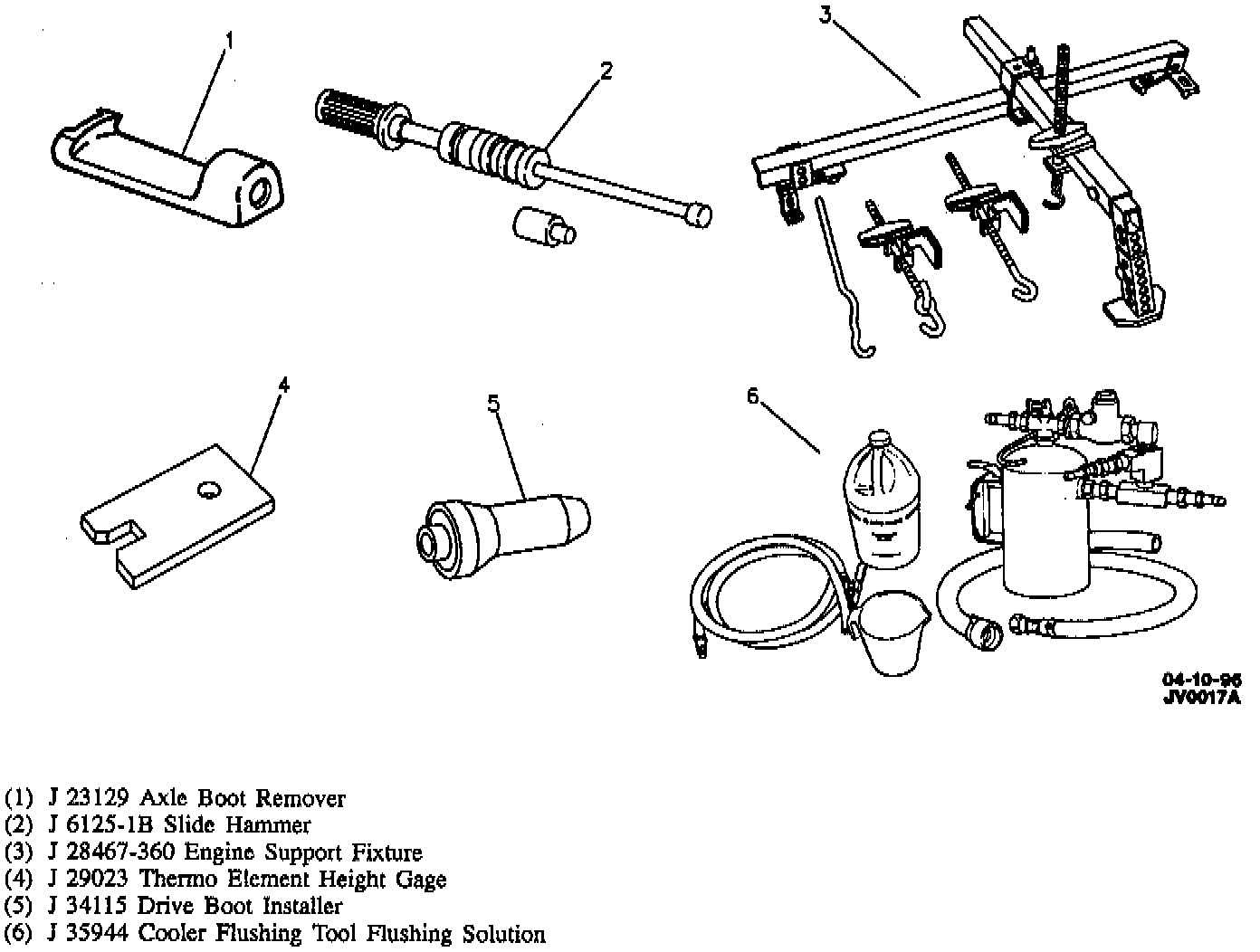 1

2

3

4

5

6

04-10-96
JV0017A

(1) J 23129 Axle Boot Remover
(2) J 6125-1B Slide Hammer
(3) J 28467-360 Engine Support Fixture
(4) J 29023 Thermo Element Height Gage
(5) J 34115 Drive Boot Installer
(6) J 35944 Cooler Flushing Tool Flushing Solution