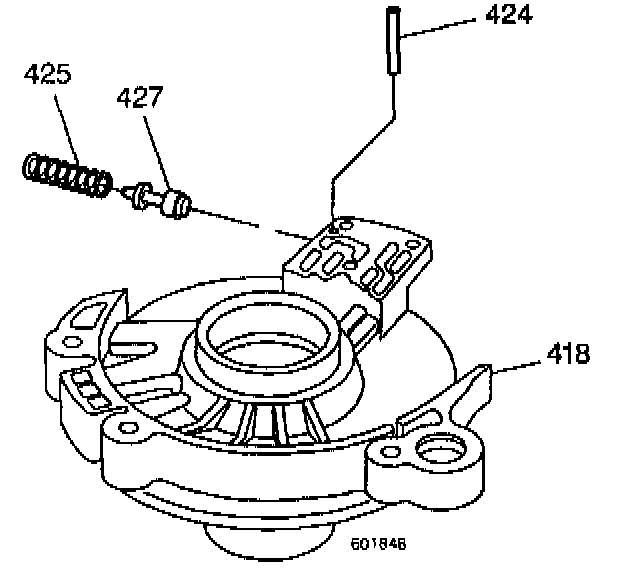 424
425
427
418
601846