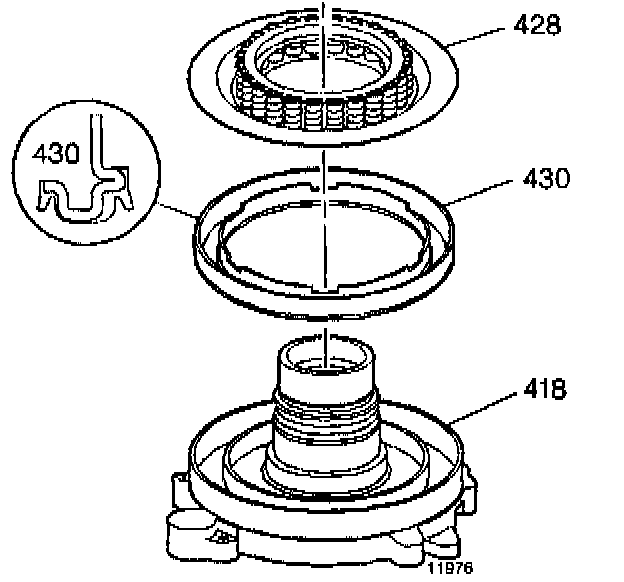 428
430
430
418
11976