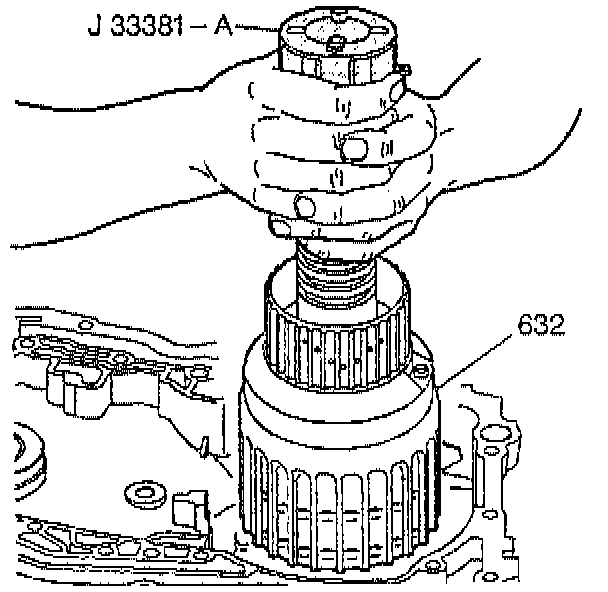 J 33381 – A

632