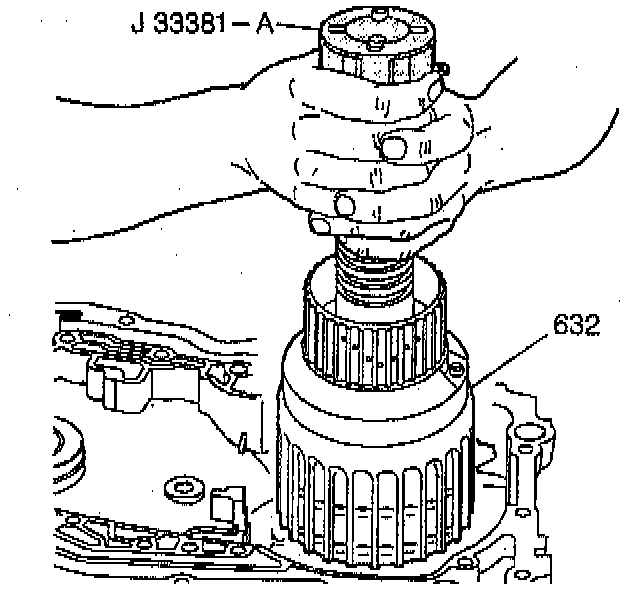 J 33381 – A

632