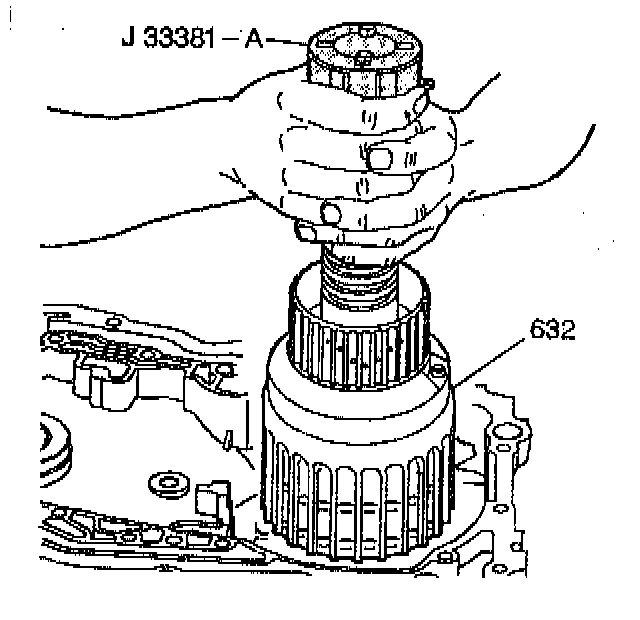 J 33381 – A

632