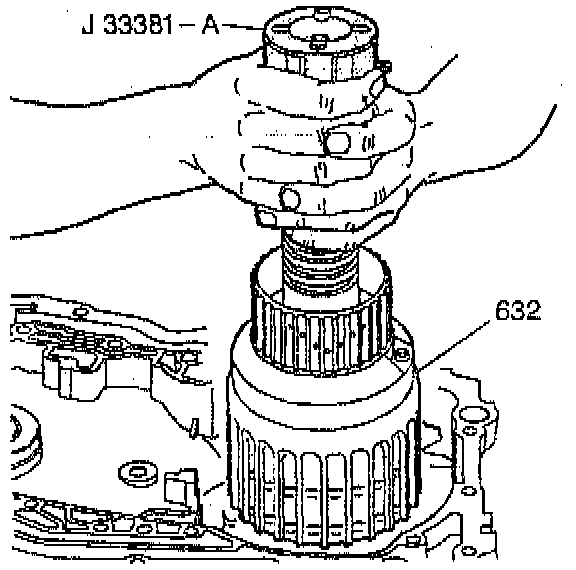 J 33381 – A

632