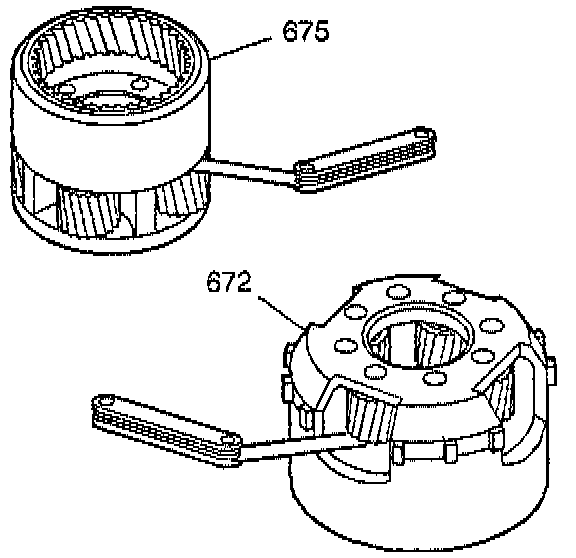 675

672