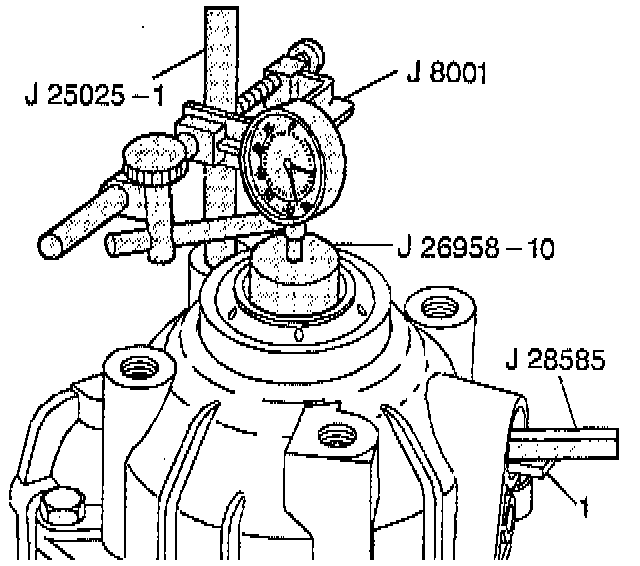 J 25025 – 1

J 8001

J 26958 – 10

J 28585

1