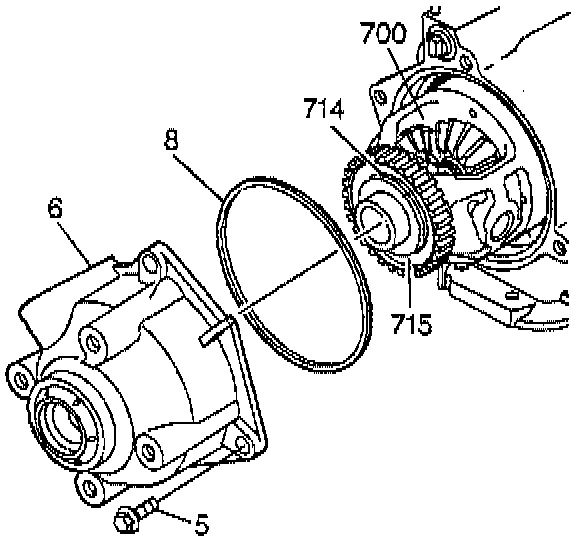 700
714
8
6
715
5