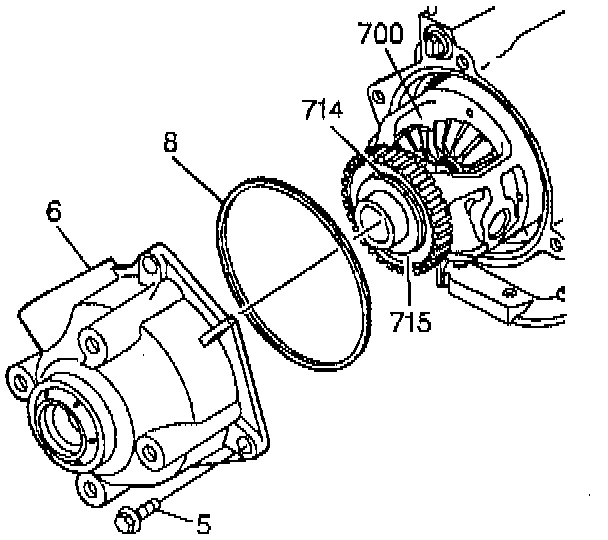 700
714
8
6
715
5