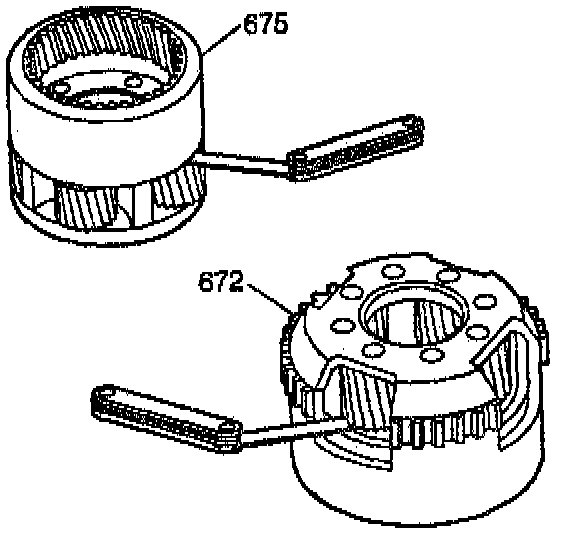 675

672