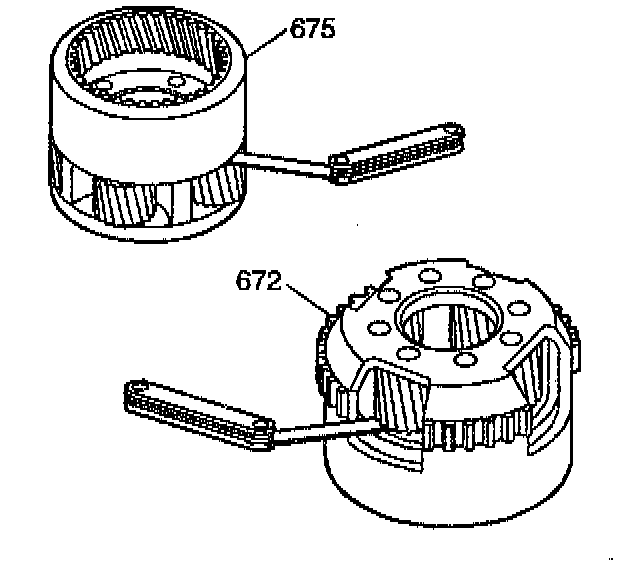 675

672