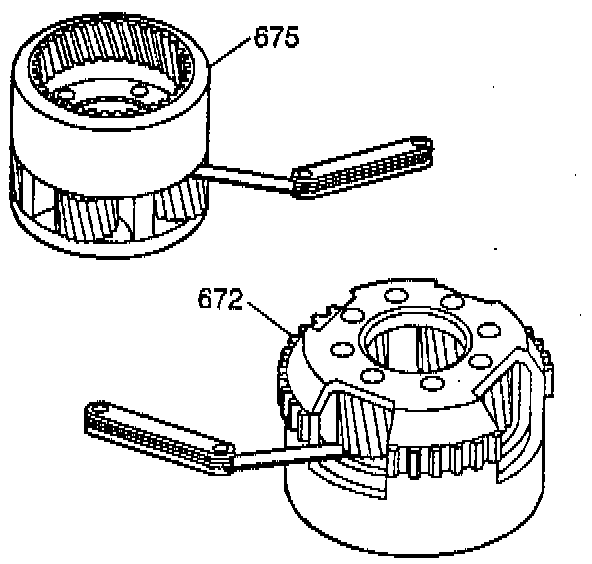 675

672