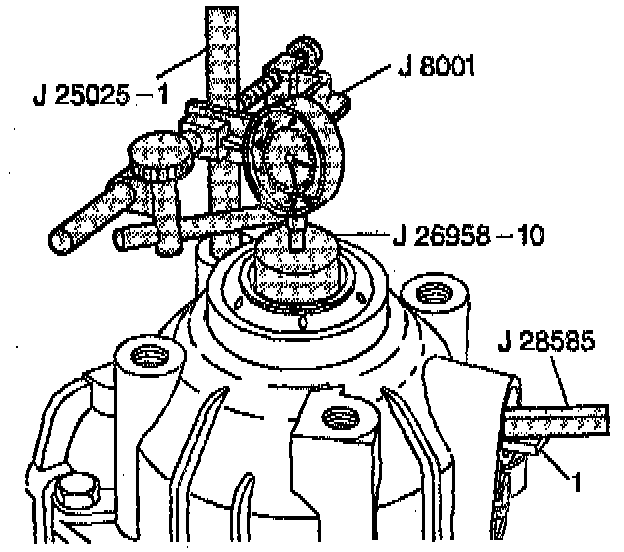 J 25025 – 1
J 8001
J 26958 – 10
J 28585
1