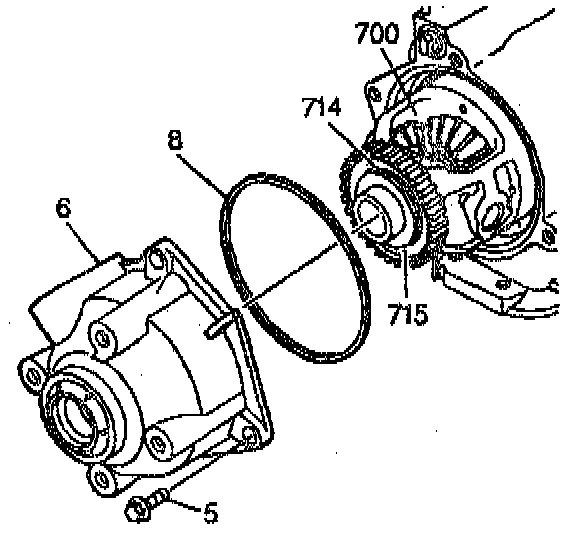 700
714
8
6
715
5