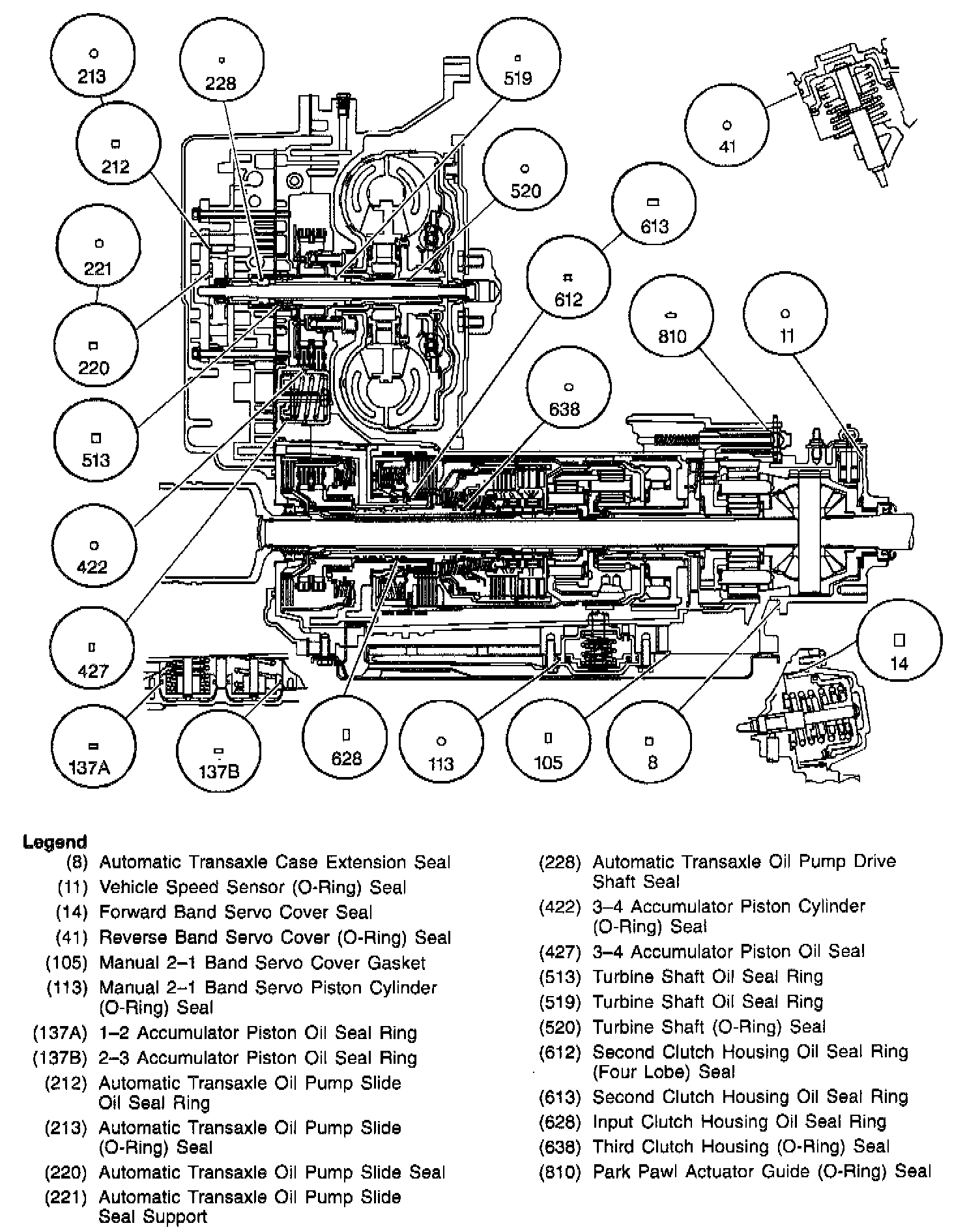 213
228
519
212
41
520
613
221
612
810
11
220
638
513
422
427
14
137A
137B
628
113
105
8

Legend
(8) Automatic Transaxle Case Extension Seal
(11) Vehicle Speed Sensor (O-Ring) Seal
(14) Forward Band Servo Cover Seal
(41) Reverse Band Servo Cover (O-Ring) Seal
(105) Manual 2–1 Band Servo Cover Gasket
(113) Manual 2–1 Band Servo Piston Cylinder (O-Ring) Seal
(137A) 1–2 Accumulator Piston Oil Seal Ring
(137B) 2–3 Accumulator Piston Oil Seal Ring
(212) Automatic Transaxle Oil Pump Slide Oil Seal Ring
(213) Automatic Transaxle Oil Pump Slide (O-Ring) Seal
(220) Automatic Transaxle Oil Pump Slide Seal
(221) Automatic Transaxle Oil Pump Slide Seal Support

(228) Automatic Transaxle Oil Pump Drive Shaft Seal
(422) 3–4 Accumulator Piston Cylinder (O-Ring) Seal
(427) 3–4 Accumulator Piston Oil Seal
(513) Turbine Shaft Oil Seal Ring
(519) Turbine Shaft Oil Seal Ring
(520) Turbine Shaft (O-Ring) Seal
(612) Second Clutch Housing Oil Seal Ring (Four Lobe) Seal
(613) Second Clutch Housing Oil Seal Ring
(628) Input Clutch Housing Oil Seal Ring
(638) Third Clutch Housing (O-Ring) Seal
(810) Park Pawl Actuator Guide (O-Ring) Seal