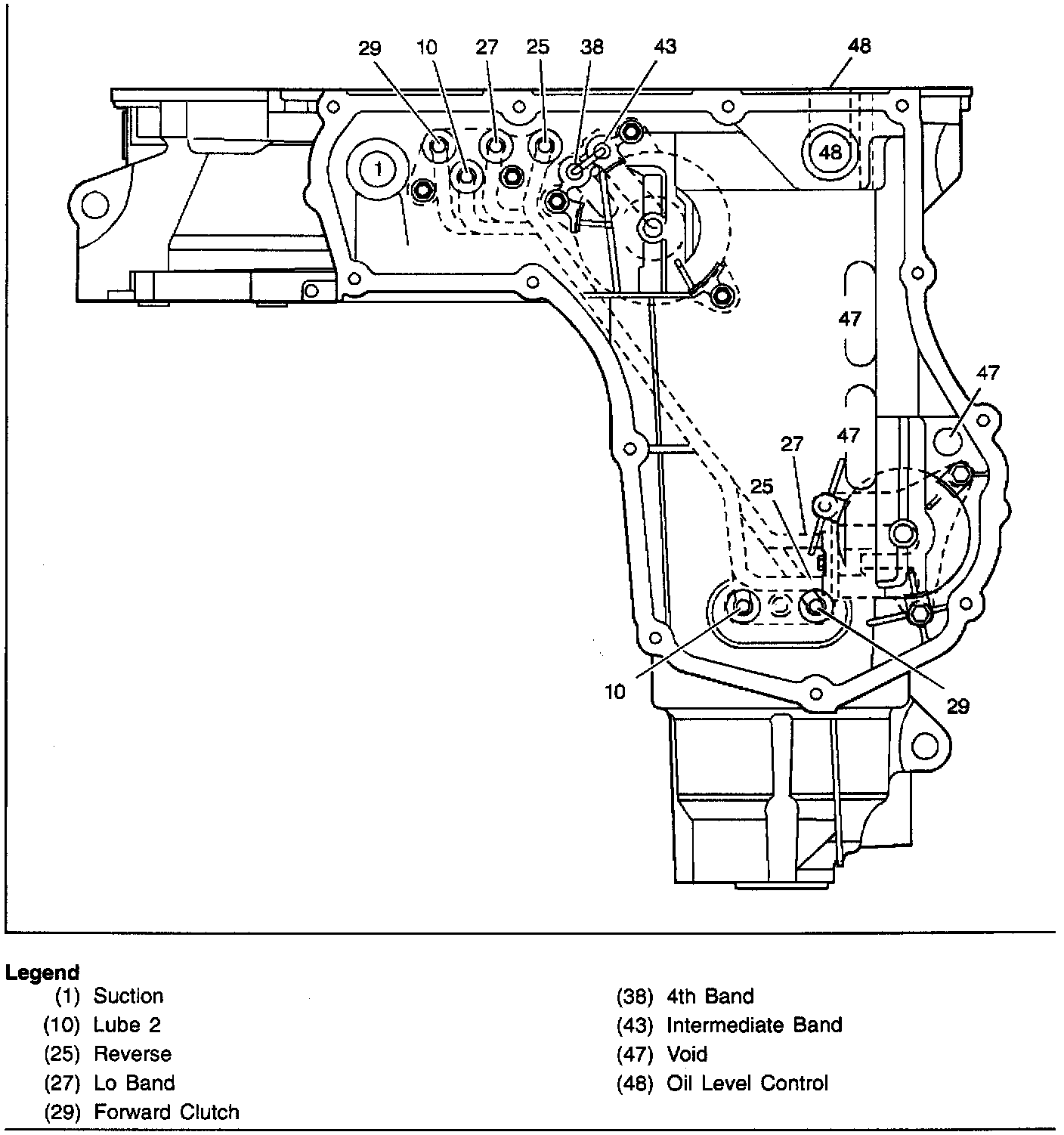 29 10 27 25 38 43 48

1

48

47

47

27 47

25

10

29

Legend
(1) Suction
(10) Lube 2
(25) Reverse
(27) Lo Band
(29) Forward Clutch

(38) 4th Band
(43) Intermediate Band
(47) Void
(48) Oil Level Control