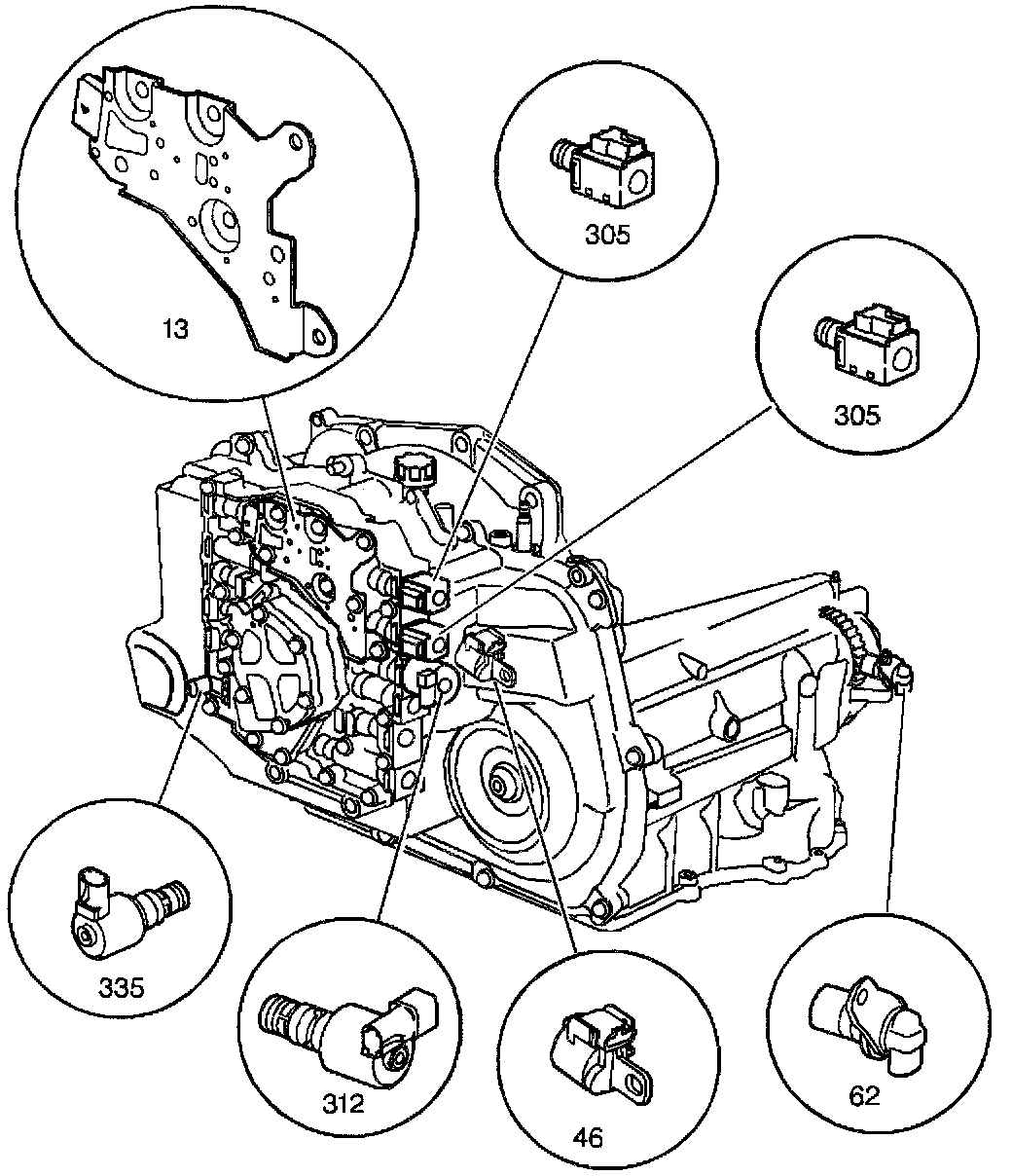 13

305

305

335

312

46

62