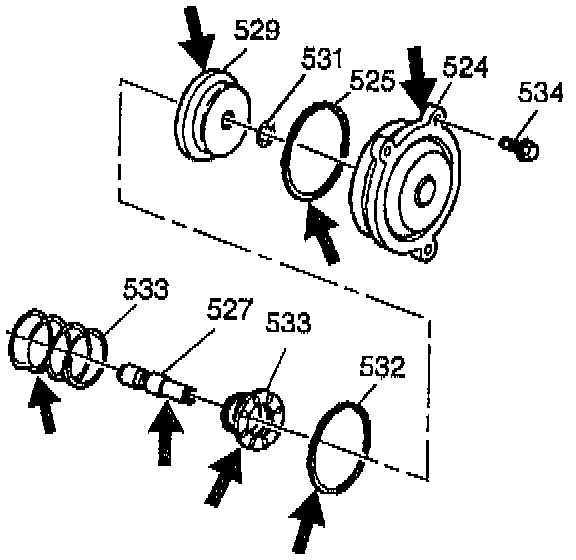 529
531
525
524
534
533
527
533
532