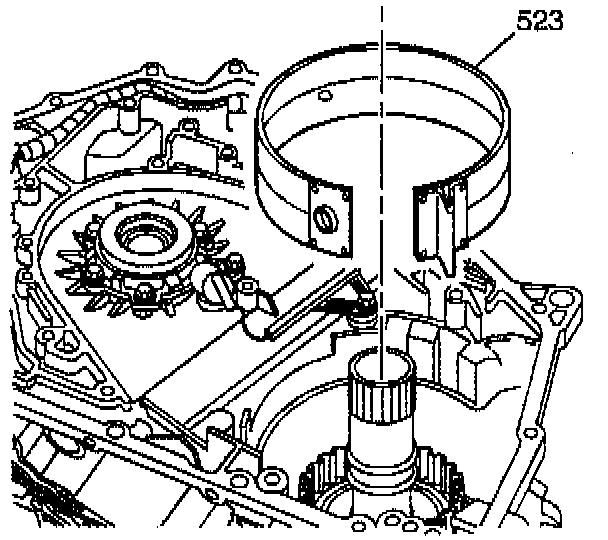 523