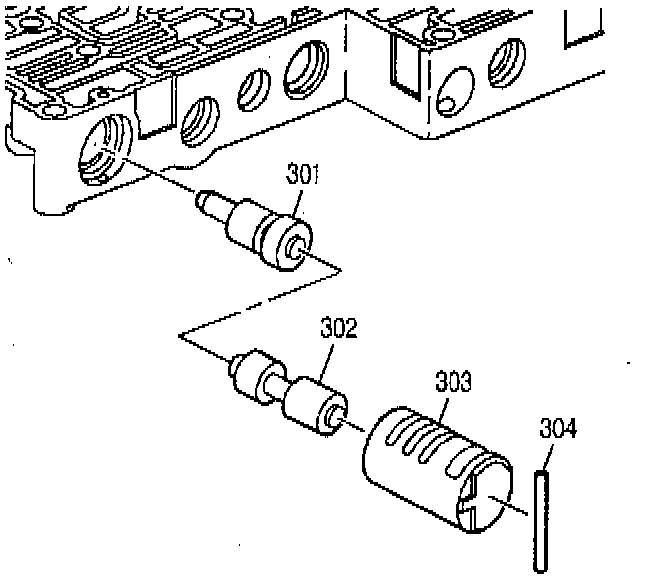 301
302
303
304