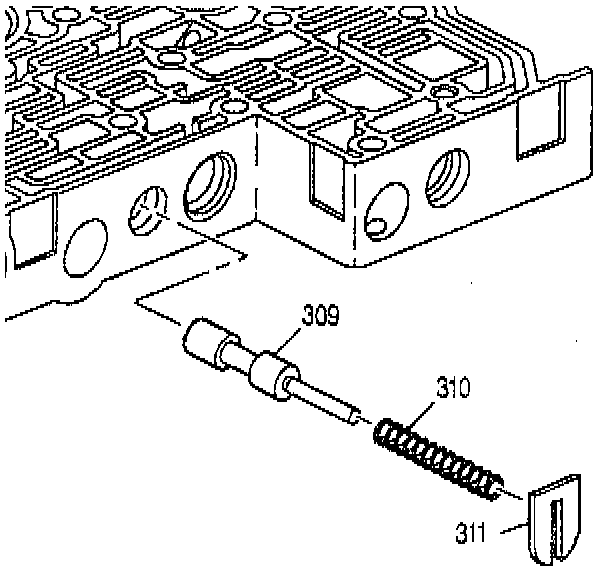 309
310
311