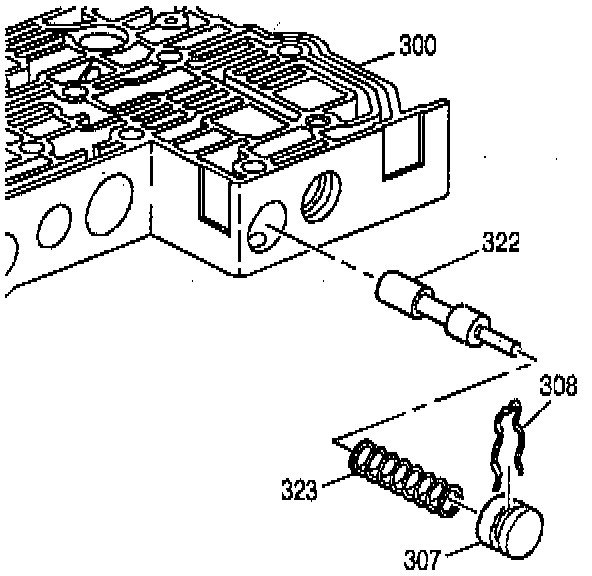 300
322
308
323
307