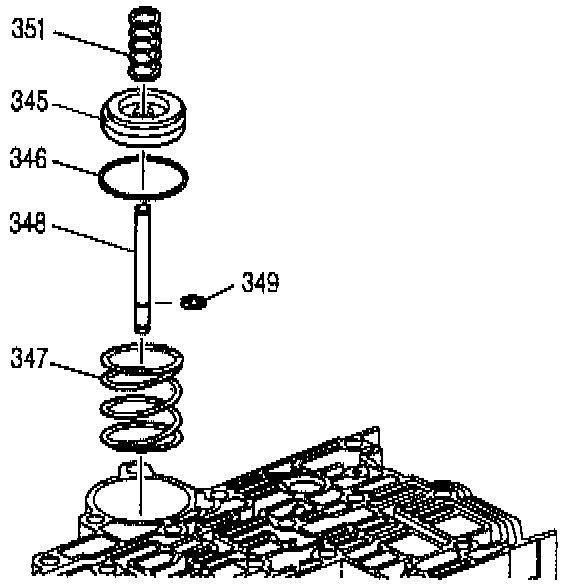 351
345
346
348
349
347