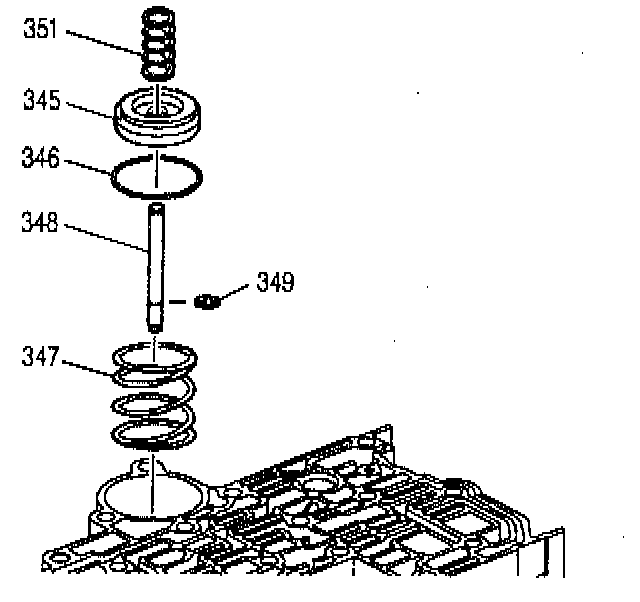 351
345
346
348
349
347