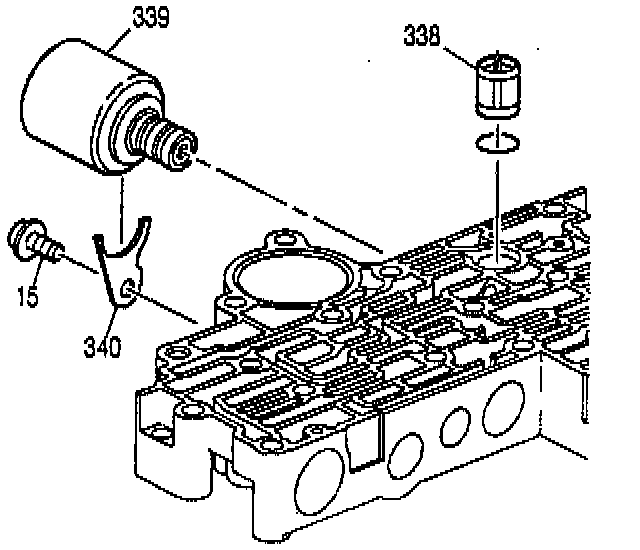 339

338

15

340