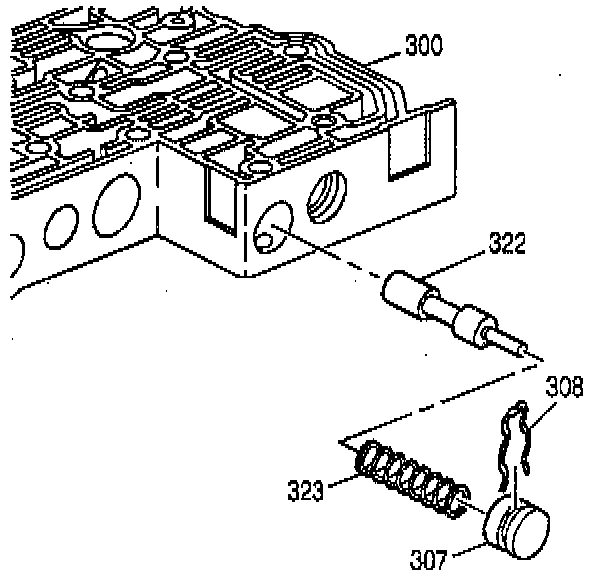 300
322
308
323
307