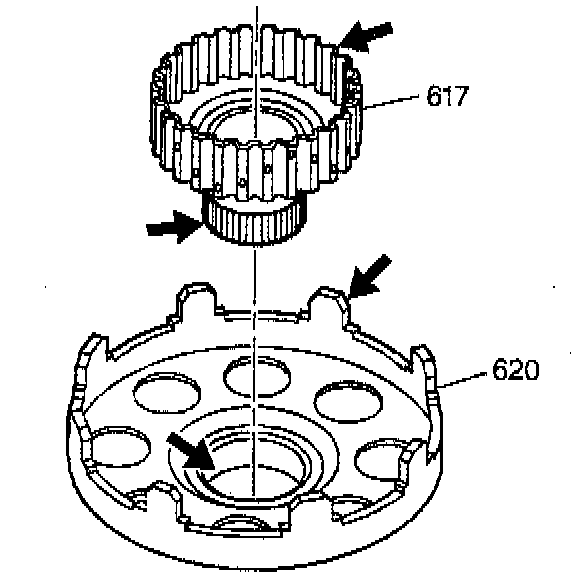 617

620