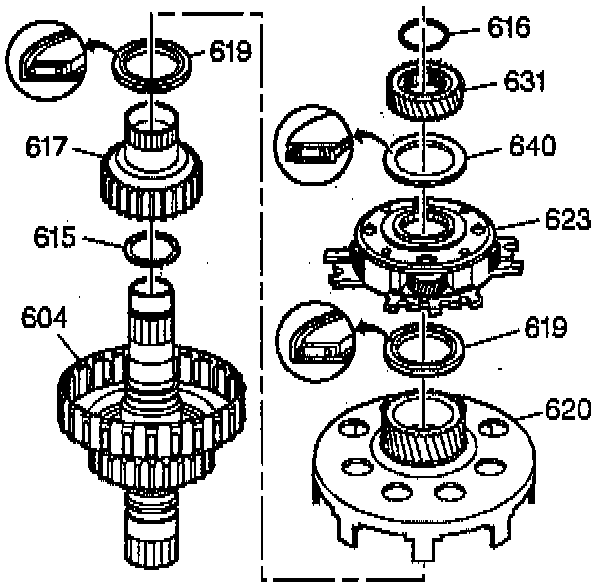 619
617
615
604
616
631
640
623
619
620