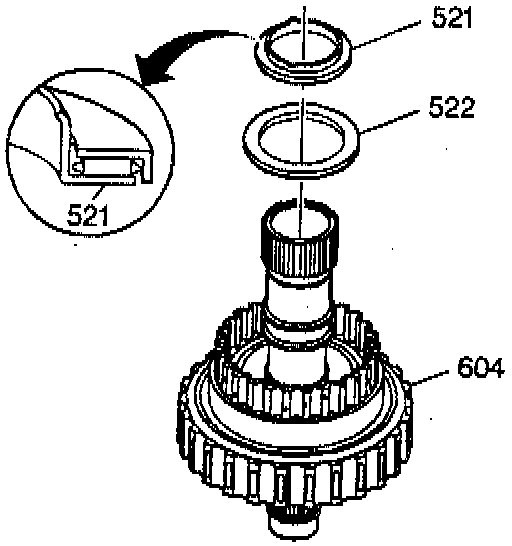 521

522

521

604