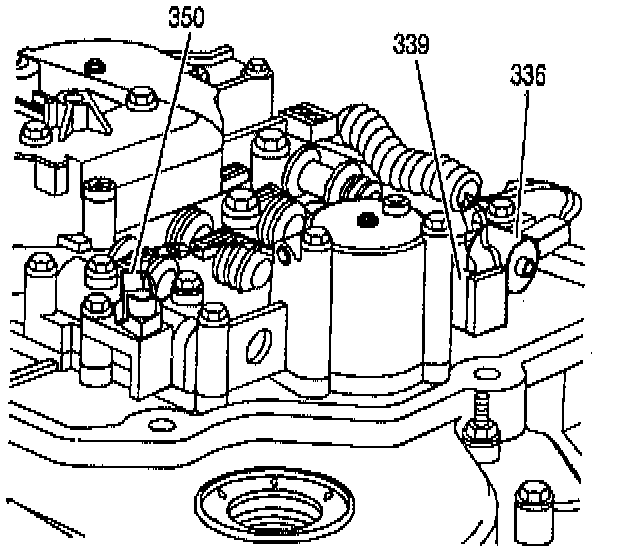 350
339
336