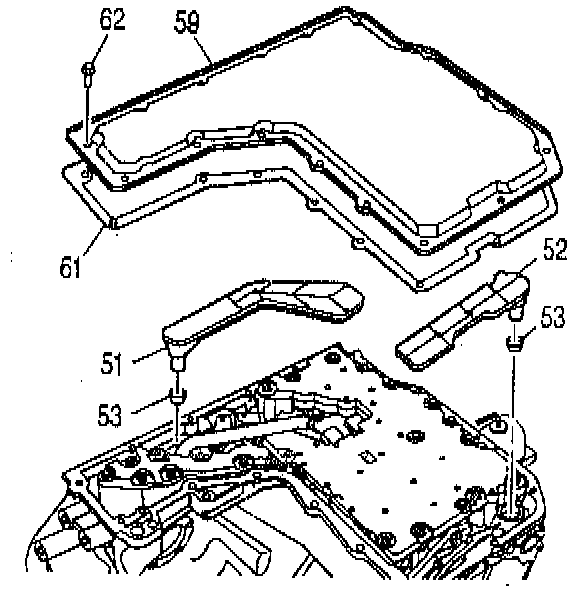 62
59
61
52
53
51
53