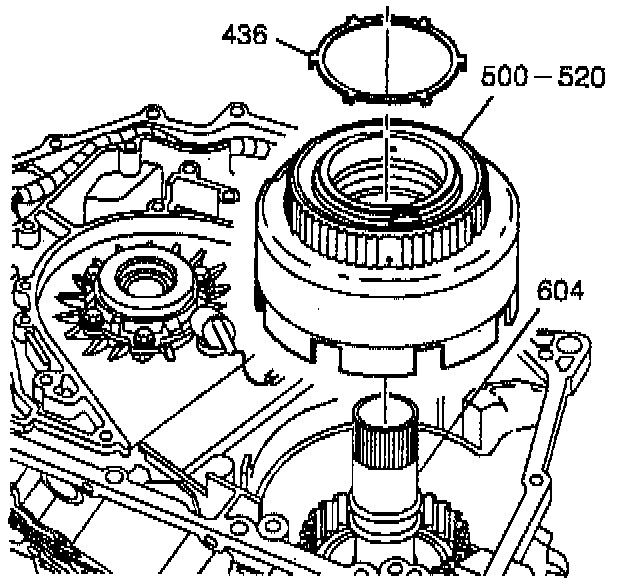 436

500 – 520

604