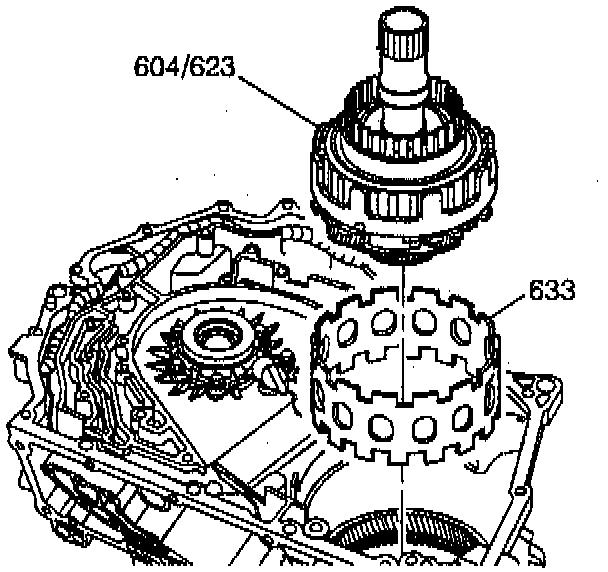 604/623

633