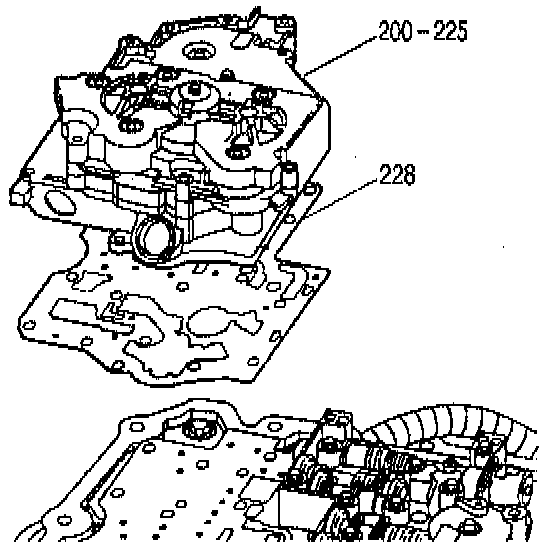 200 – 225

228