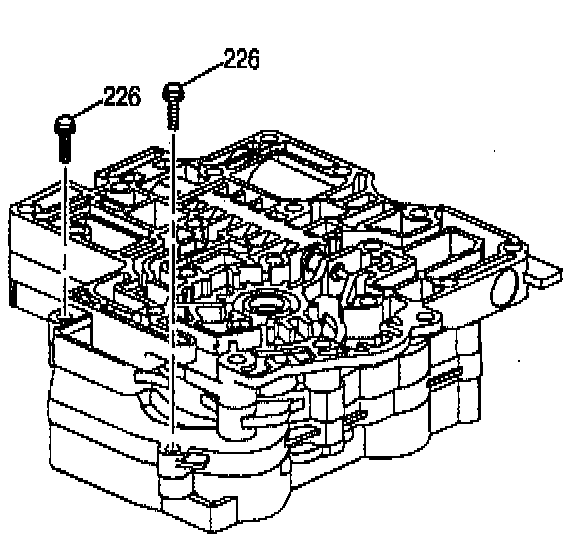 226
226