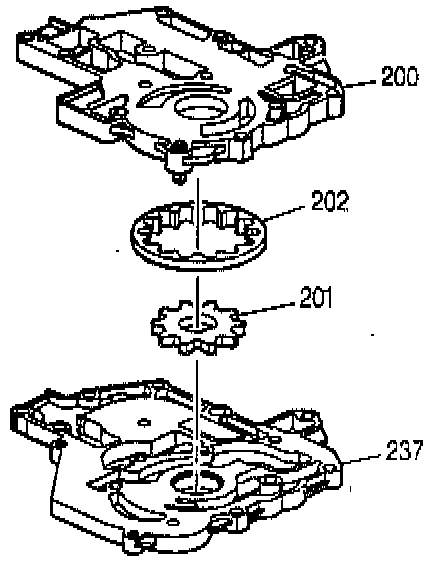 200

202

201

237