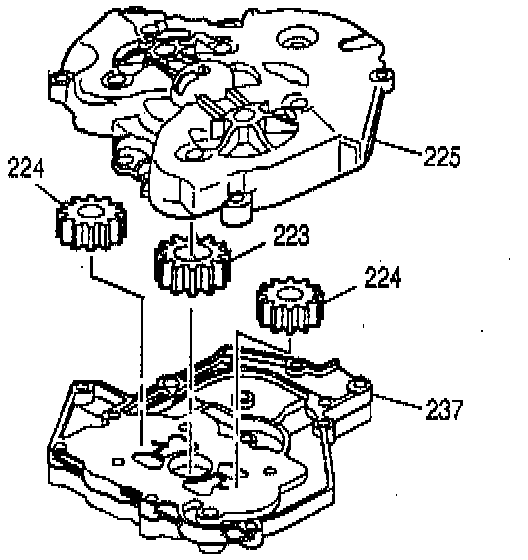 225
224
223
224
237