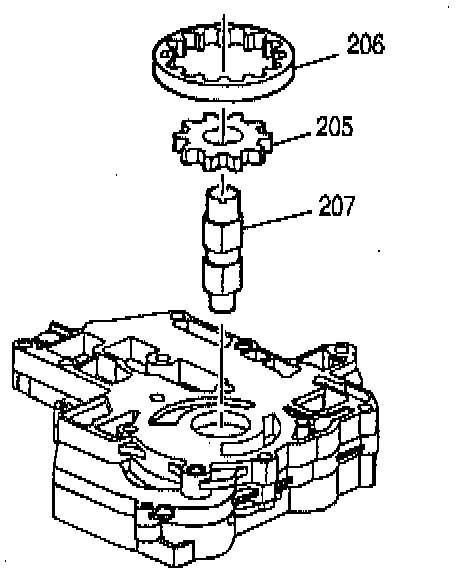 206
205
207