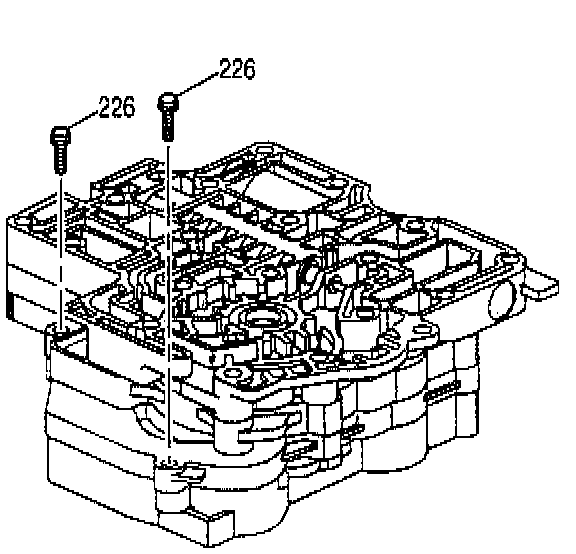 226
226