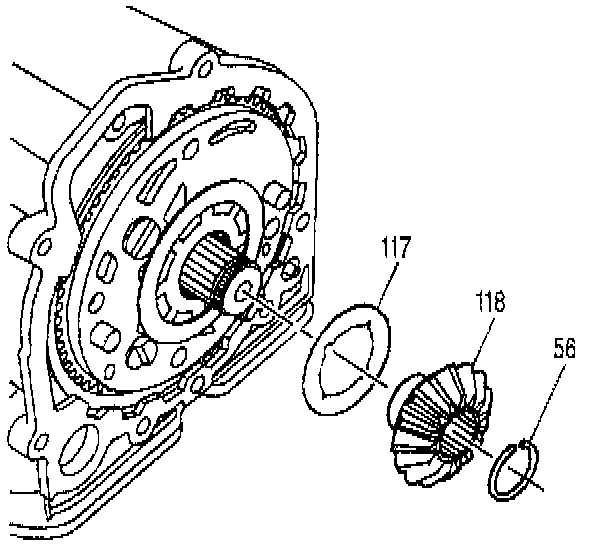 117
118
56