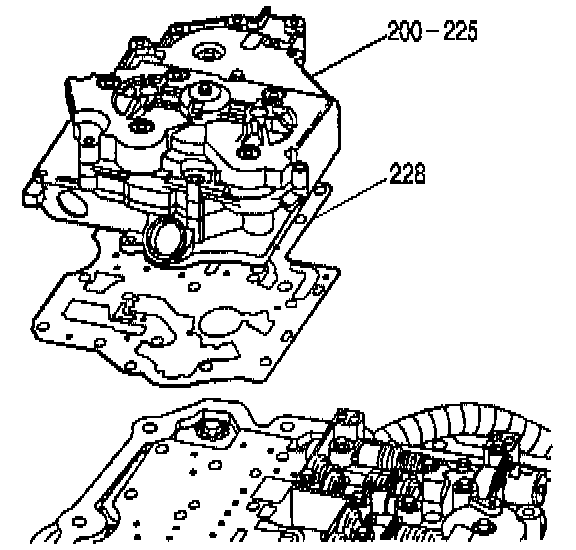 200 – 225
228