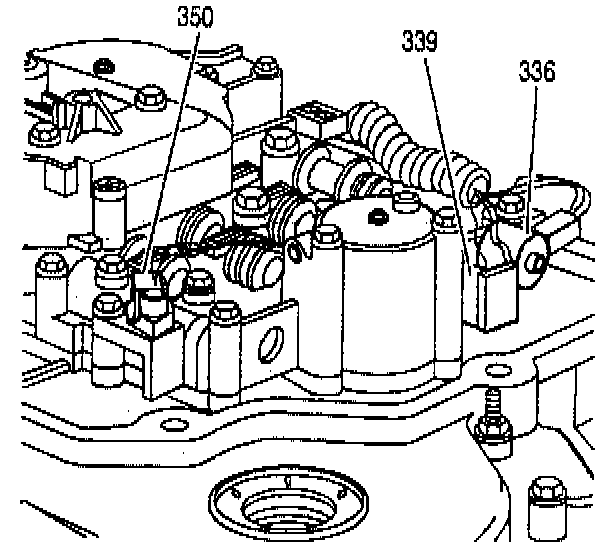 350
339
336