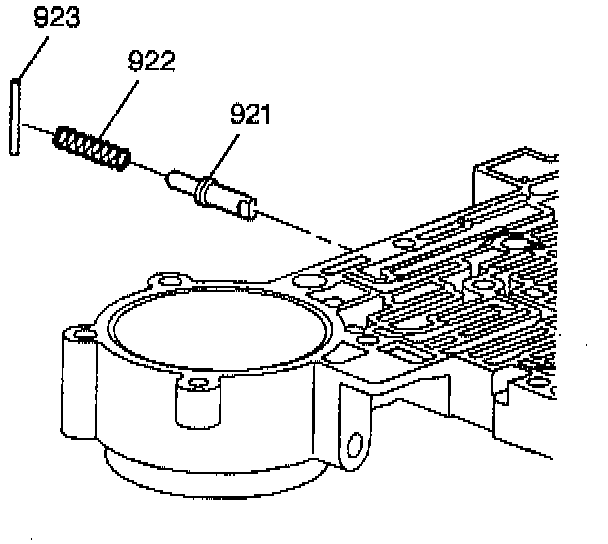 923
922
921