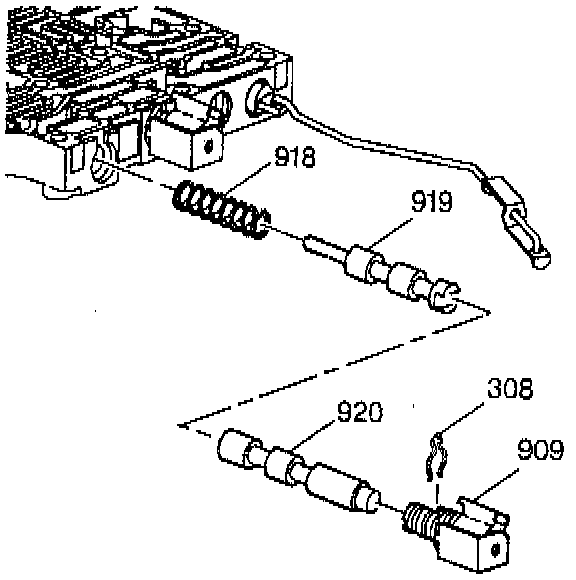 918
919
308
920
909