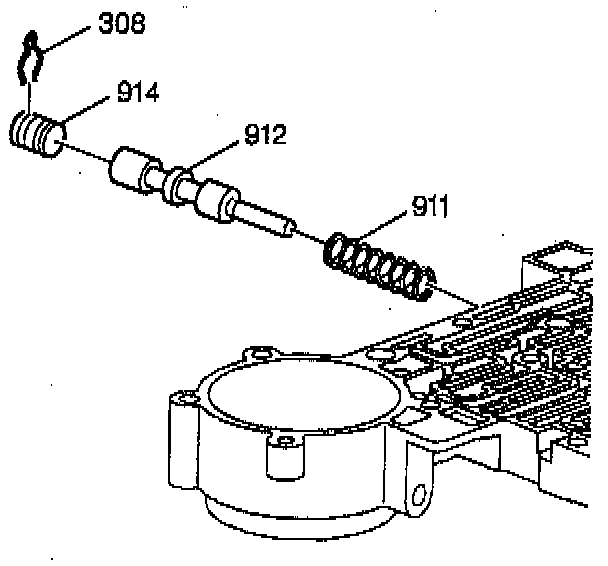 308
914
912
911